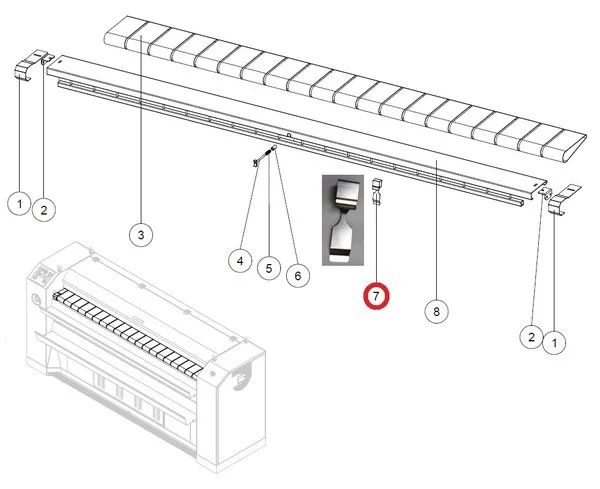 1
2
3
4
5
6
7
8
2
1