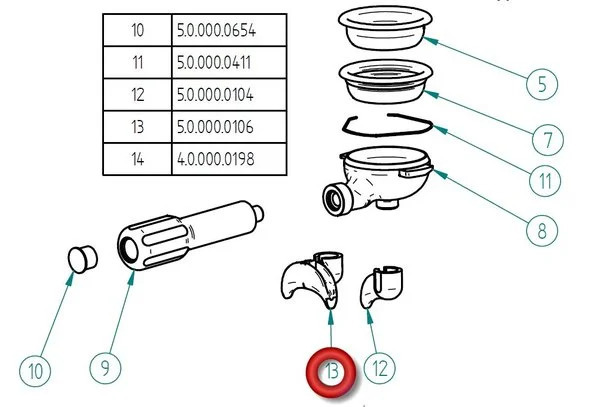 | 10 | 5.0.000.0654 |
|---|---|
| 11 | 5.0.000.0411 |
| 12 | 5.0.000.0104 |
| 13 | 5.0.000.0106 |
| 14 | 4.0.000.0198 |

5

7

11

8

10

9

13

12